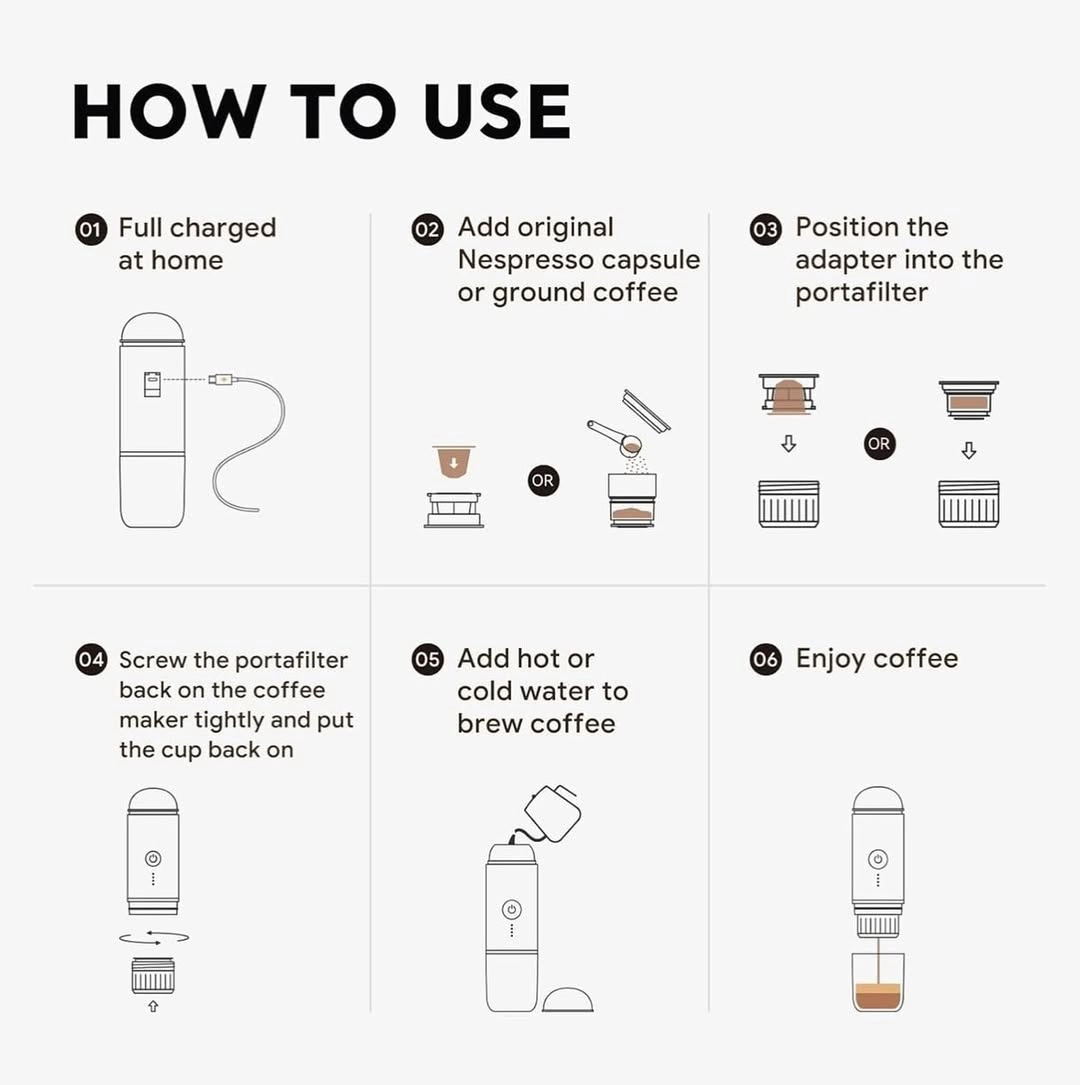 HOW TO USE

01 Full charged at home

02 Add original Nespresso capsule or ground coffee

OR

03 Position the adapter into the portafilter

OR

04 Screw the portafilter back on the coffee maker tightly and put the cup back on

05 Add hot or cold water to brew coffee

06 Enjoy coffee